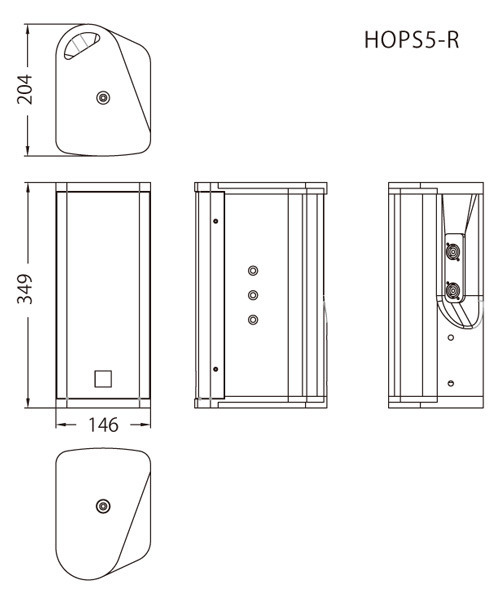 HOPS5-R

204

349

146