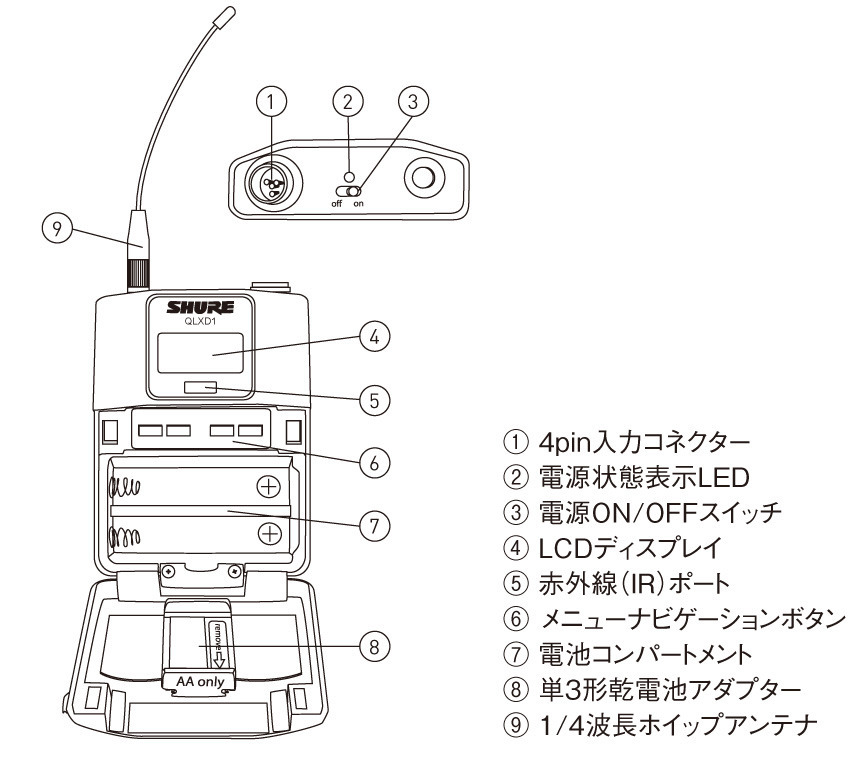 ① ② ③

off on

⑨

SHURE
QLXD1

④

⑤

⑥

⑦

remove

AA only

⑧

① 4pin入力コネクター
② 電源状態表示LED
③ 電源ON/OFFスイッチ
④ LCDディスプレイ
⑤ 赤外線(IR)ポート
⑥ メニューナビゲーションボタン
⑦ 電池コンパートメント
⑧ 単3形乾電池アダプター
⑨ 1/4波長ホイップアンテナ